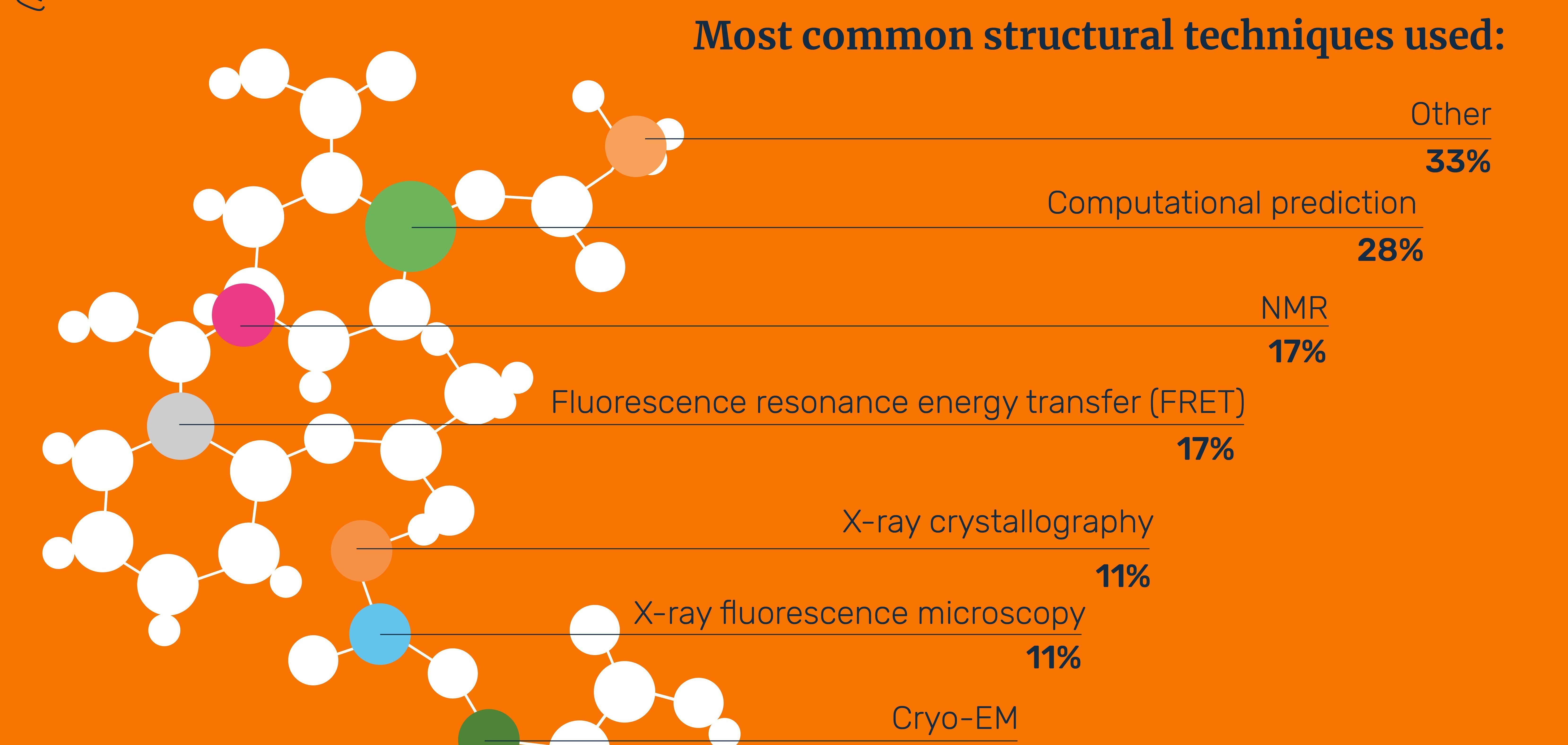 Most common structural techniques used:

Other
33%

Computational prediction
28%

NMR
17%

Fluorescence resonance energy transfer (FRET)
17%

X-ray crystallography
11%

X-ray fluorescence microscopy
11%

Cryo-EM