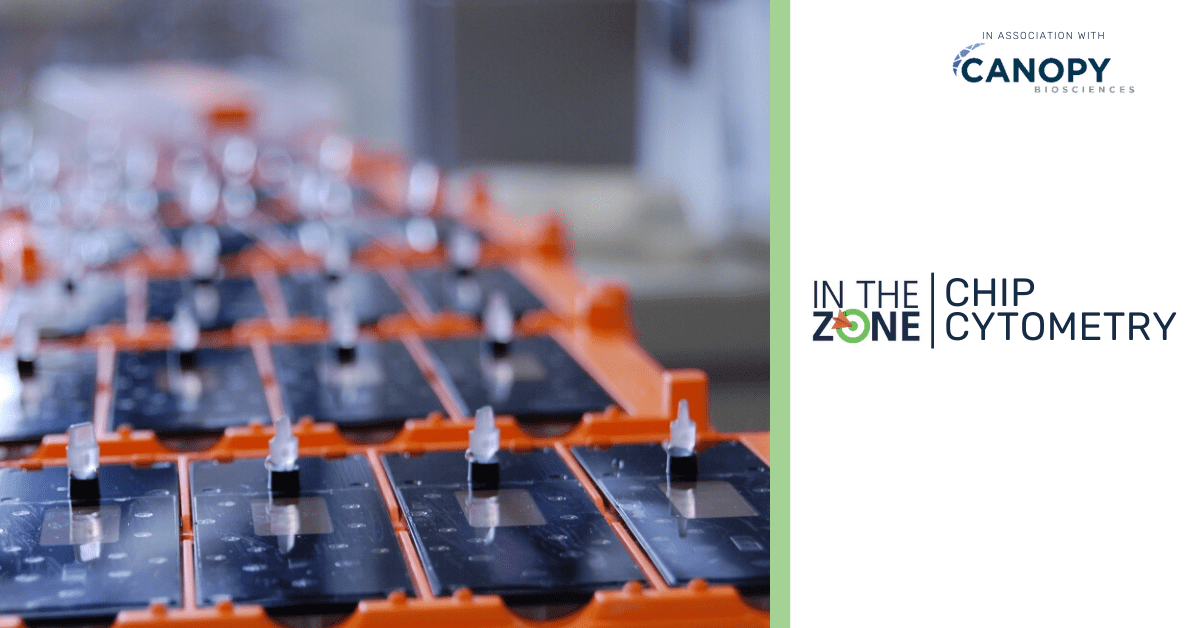 IN ASSOCIATION WITH

CANOPY
BIOSCIENCES

IN THE ZONE

CHIP CYTOMETRY